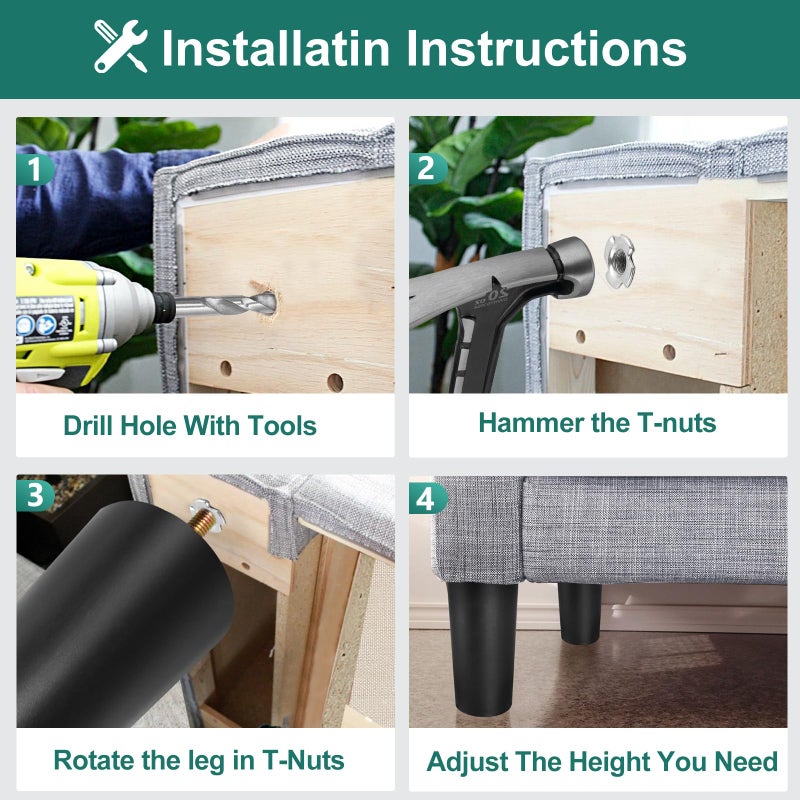 Installatin Instructions

1

Drill Hole With Tools

2

Hammer the T-nuts

3

Rotate the leg in T-Nuts

4

Adjust The Height You Need